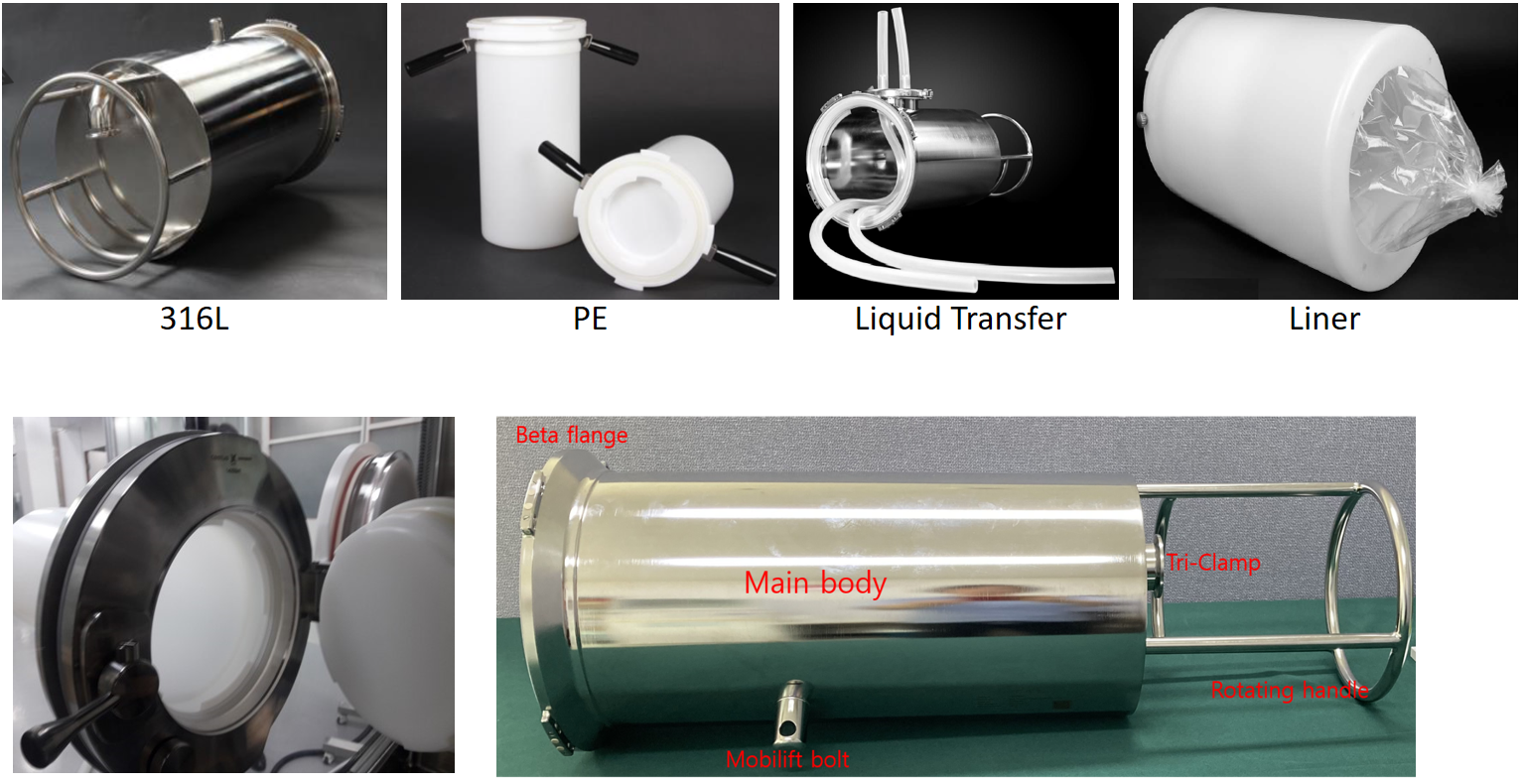 316L

PE

Liquid Transfer

Liner

Beta flange

Main body

Tri-Clamp

Rotating handle

Mobilift bolt